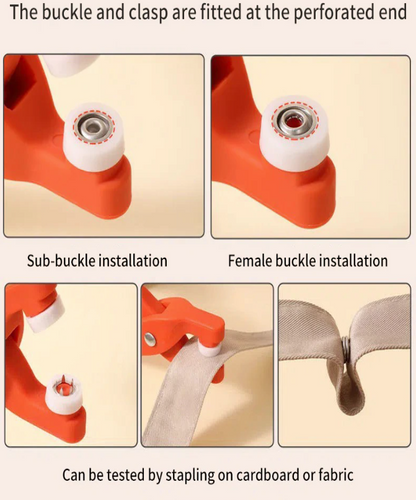 The buckle and clasp are fitted at the perforated end

Sub-buckle installation

Female buckle installation

Can be tested by stapling on cardboard or fabric