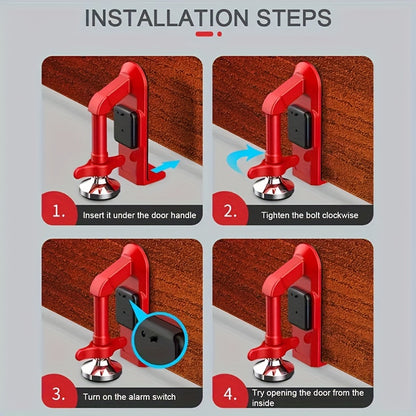 INSTALLATION STEPS

1. Insert it under the door handle

2. Tighten the bolt clockwise

3. Turn on the alarm switch

4. Try opening the door from the inside