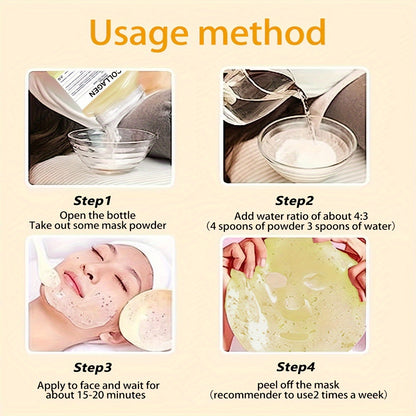 Usage method

COLLAGEN

Step1
Open the bottle
Take out some mask powder

Step2
Add water ratio of about 4:3
(4 spoons of powder 3 spoons of water)

Step3
Apply to face and wait for about 15-20 minutes

Step4
peel off the mask
(recommender to use2 times a week)