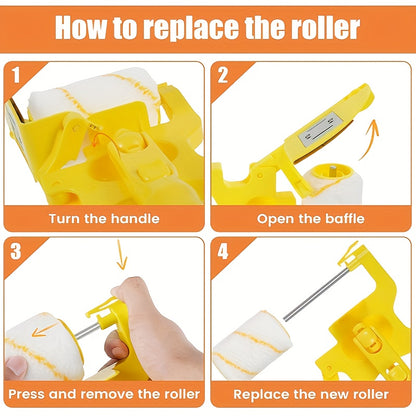 How to replace the roller

1

Turn the handle

2

Open the baffle

3

Press and remove the roller

4

Replace the new roller