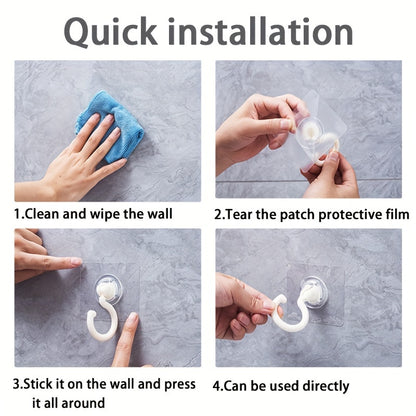 Quick installation

1.Clean and wipe the wall

2.Tear the patch protective film

3.Stick it on the wall and press it all around

4.Can be used directly