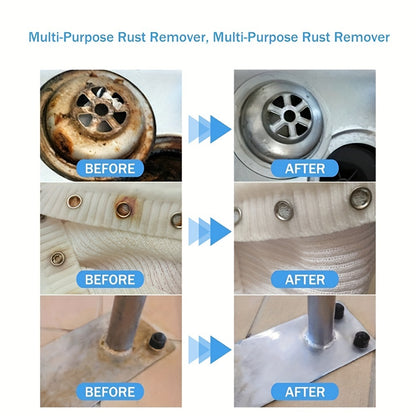 Multi-Purpose Rust Remover, Multi-Purpose Rust Remover

BEFORE

AFTER

BEFORE

AFTER

BEFORE

AFTER