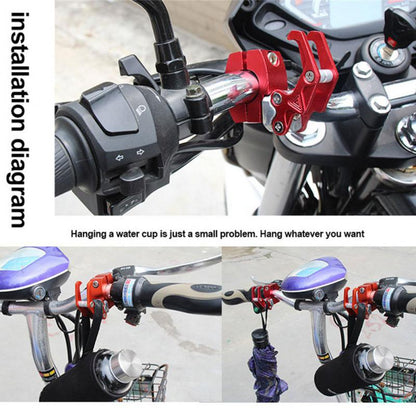 installation diagram

Hanging a water cup is just a small problem. Hang whatever you want