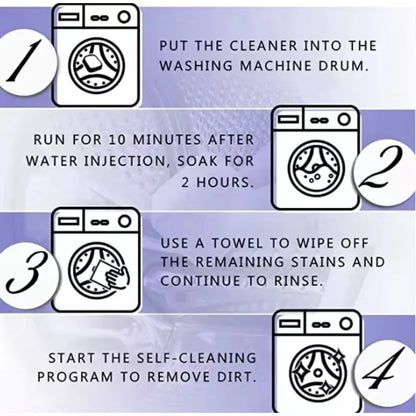 1

PUT THE CLEANER INTO THE WASHING MACHINE DRUM.

RUN FOR 10 MINUTES AFTER WATER INJECTION, SOAK FOR 2 HOURS.

2

3

USE A TOWEL TO WIPE OFF THE REMAINING STAINS AND CONTINUE TO RINSE.

START THE SELF-CLEANING PROGRAM TO REMOVE DIRT.

4