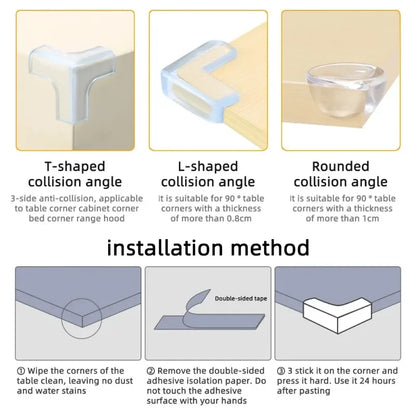 T-shaped collision angle

3-side anti-collision, applicable to table corner cabinet corner bed corner range hood

L-shaped collision angle

It is suitable for 90 ° table corners with a thickness of more than 0.8cm

Rounded collision angle

It is suitable for 90 ° table corners with a thickness of more than 1cm

installation method

Double-sided tape

① Wipe the corners of the table clean, leaving no dust and water stains

② Remove the double-sided adhesive isolation paper. Do not touch the adhesive surface with your hands

③ 3 stick it on the corner and press it hard. Use it 24 hours after pasting