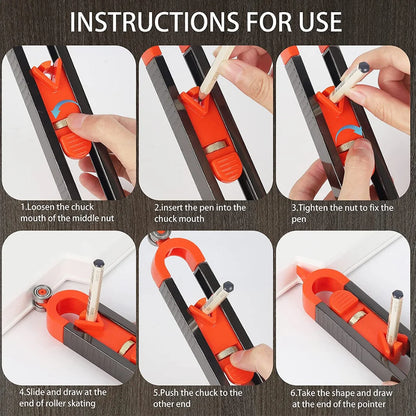 INSTRUCTIONS FOR USE

1.Loosen the chuck mouth of the middle nut

2.insert the pen into the chuck mouth

3.Tighten the nut to fix the pen

4.Slide and draw at the end of roller skating

5.Push the chuck to the other end

6.Take the shape and draw at the end of the pointer