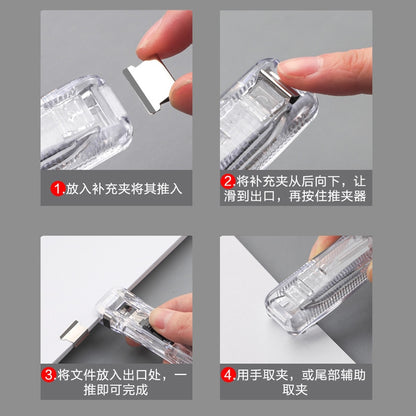 1.放入补充夹将其推入

2.将补充夹从后向下，让滑到出口，再按住推夹器

3.将文件放入出口处，一推即可完成

4.用手取夹，或尾部辅助取夹