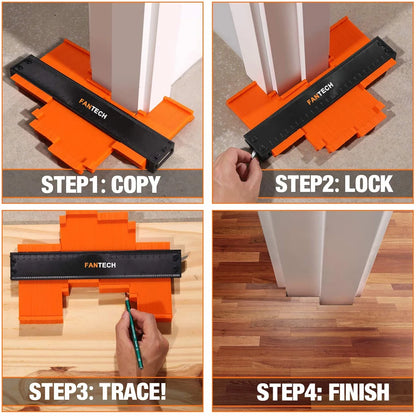 FANTECH

STEP1: COPY

FANTECH

STEP2: LOCK

FANTECH

STEP3: TRACE!

STEP4: FINISH