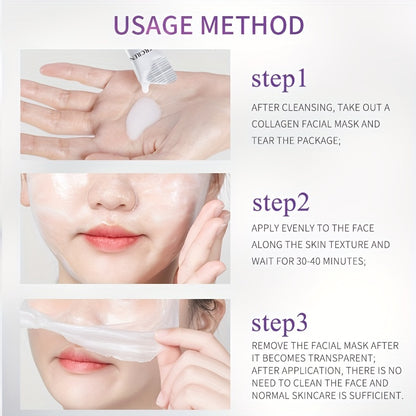 USAGE METHOD

step1

AFTER CLEANSING, TAKE OUT A COLLAGEN FACIAL MASK AND TEAR THE PACKAGE;

step2

APPLY EVENLY TO THE FACE ALONG THE SKIN TEXTURE AND WAIT FOR 30-40 MINUTES;

step3

REMOVE THE FACIAL MASK AFTER IT BECOMES TRANSPARENT; AFTER APPLICATION, THERE IS NO NEED TO CLEAN THE FACE AND NORMAL SKINCARE IS SUFFICIENT.