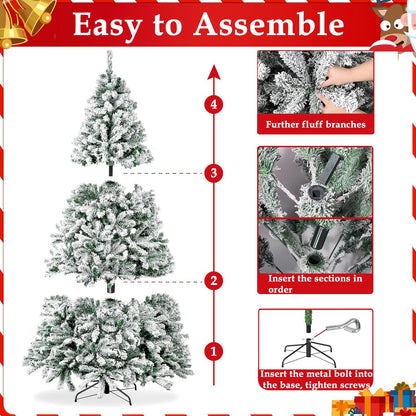 Easy to Assemble

4

3

2

1

Further fluff branches

Insert the sections in order

Insert the metal bolt into the base, tighten screws