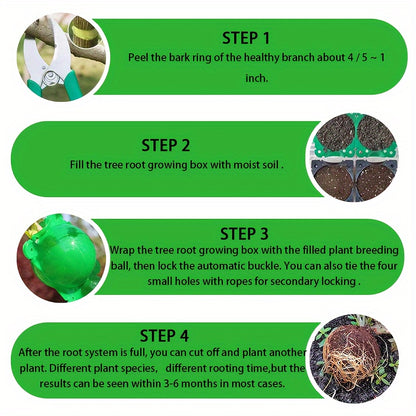 STEP 1
Peel the bark ring of the healthy branch about 4 / 5 ~ 1 inch.

STEP 2
Fill the tree root growing box with moist soil .

STEP 3
Wrap the tree root growing box with the filled plant breeding ball, then lock the automatic buckle. You can also tie the four small holes with ropes for secondary locking .

STEP 4
After the root system is full, you can cut off and plant another plant. Different plant species, different rooting time,but the results can be seen within 3-6 months in most cases.