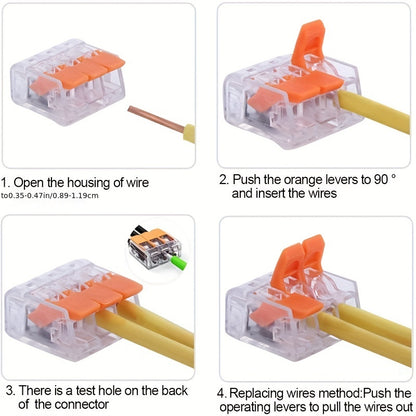 1. Open the housing of wire
to0.35-0.47in/0.89-1.19cm

2. Push the orange levers to 90 ° and insert the wires

3. There is a test hole on the back of the connector

4. Replacing wires method:Push the operating levers to pull the wires out