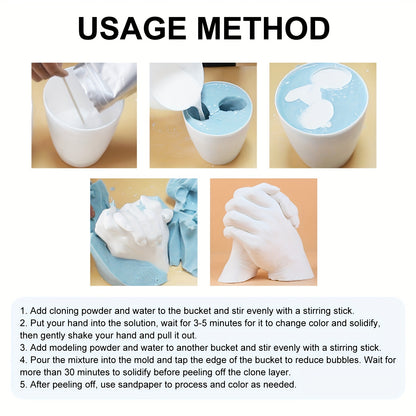 USAGE METHOD

1. Add cloning powder and water to the bucket and stir evenly with a stirring stick.
2. Put your hand into the solution, wait for 3-5 minutes for it to change color and solidify, then gently shake your hand and pull it out.
3. Add modeling powder and water to another bucket and stir evenly with a stirring stick.
4. Pour the mixture into the mold and tap the edge of the bucket to reduce bubbles. Wait for more than 30 minutes to solidify before peeling off the clone layer.
5. After peeling off, use sandpaper to process and color as needed.