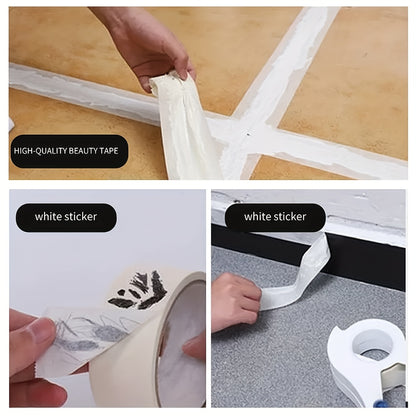 HIGH-QUALITY BEAUTY TAPE

white sticker

white sticker