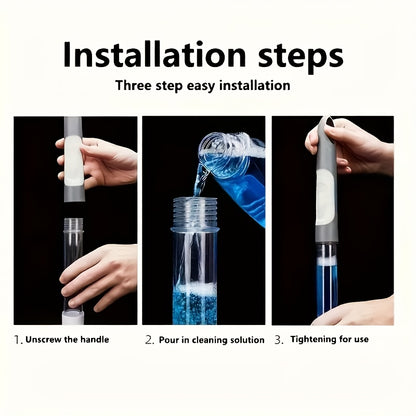 Installation steps

Three step easy installation

1. Unscrew the handle

2. Pour in cleaning solution

3. Tightening for use