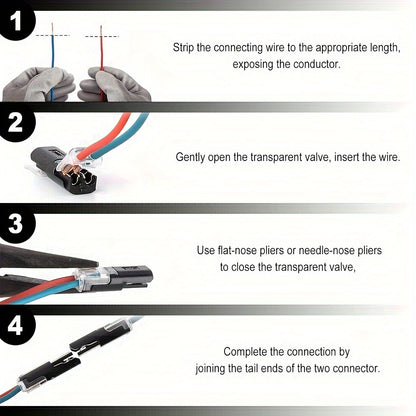 1

Strip the connecting wire to the appropriate length, exposing the conductor.

2

Gently open the transparent valve, insert the wire.

3

Use flat-nose pliers or needle-nose pliers to close the transparent valve,

4

Complete the connection by joining the tail ends of the two connector.