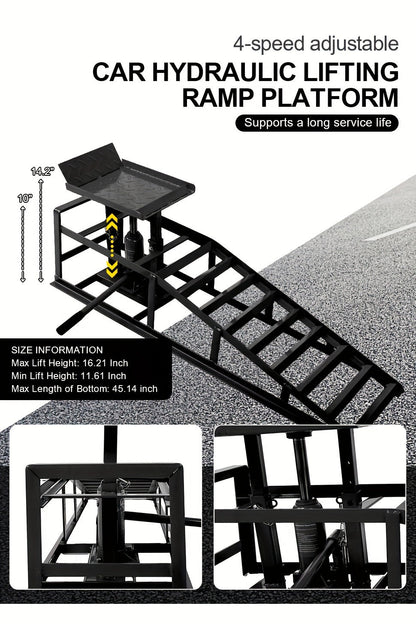 4-speed adjustable
CAR HYDRAULIC LIFTING RAMP PLATFORM

Supports a long service life

14.2"
10"

SIZE INFORMATION
Max Lift Height: 16.21 Inch
Min Lift Height: 11.61 Inch
Max Length of Bottom: 45.14 inch