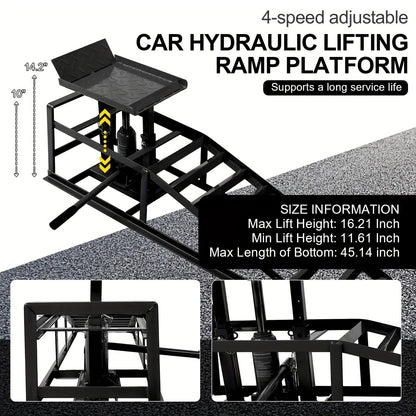 4-speed adjustable
CAR HYDRAULIC LIFTING RAMP PLATFORM
Supports a long service life

14.2"
10"

SIZE INFORMATION
Max Lift Height: 16.21 Inch
Min Lift Height: 11.61 Inch
Max Length of Bottom: 45.14 inch