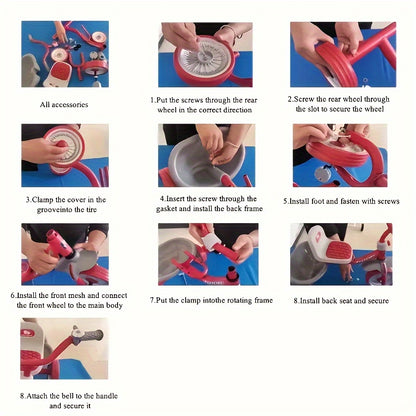 All accessories

1.Put the screws through the rear wheel in the correct direction

2.Screw the rear wheel through the slot to secure the wheel

3.Clamp the cover in the grooveinto the tire

4.Insert the screw through the gasket and install the back frame

5.Install foot and fasten with screws

6.Install the front mesh and connect the front wheel to the main body

7.Put the clamp intothe rotating frame

8.Install back seat and secure

8.Attach the bell to the handle and secure it