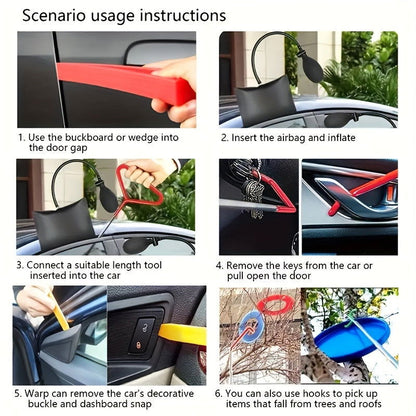 Scenario usage instructions

1. Use the buckboard or wedge into the door gap

2. Insert the airbag and inflate

3. Connect a suitable length tool inserted into the car

4. Remove the keys from the car or pull open the door

5. Warp can remove the car's decorative buckle and dashboard snap

6. You can also use hooks to pick up items that fall from trees and roofs