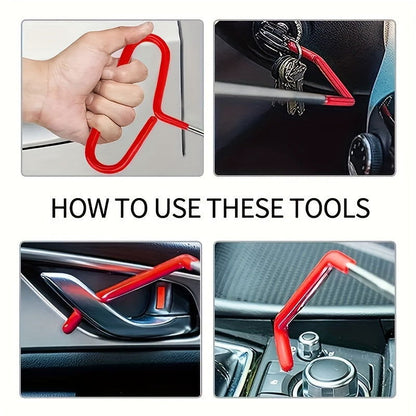 HOW TO USE THESE TOOLS