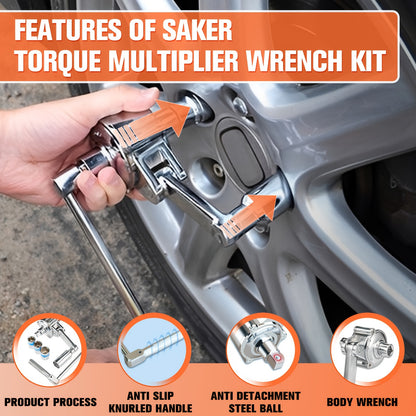 FEATURES OF SAKER TORQUE MULTIPLIER WRENCH KIT

PRODUCT PROCESS

ANTI SLIP KNURLED HANDLE

ANTI DETACHMENT STEEL BALL

BODY WRENCH