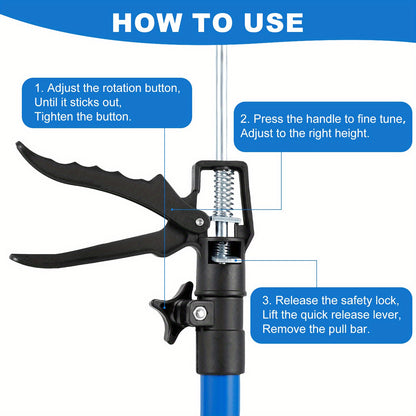 HOW TO USE

1. Adjust the rotation button, Until it sticks out, Tighten the button.

2. Press the handle to fine tune, Adjust to the right height.

3. Release the safety lock, Lift the quick release lever, Remove the pull bar.