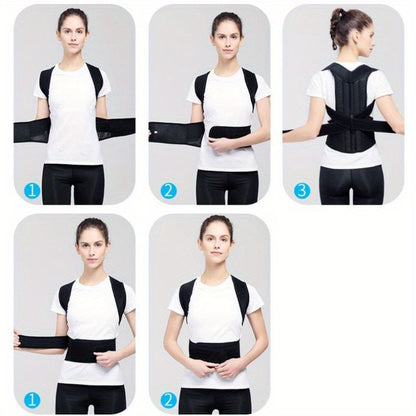 1

2

3

1

2