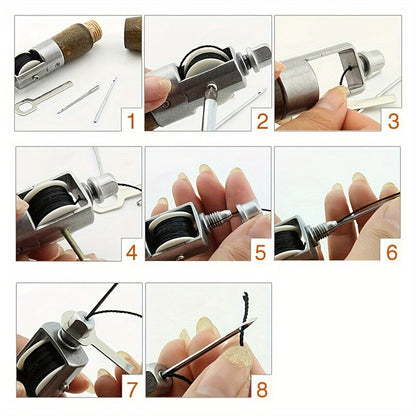 1
2
3
4
5
6
7
8