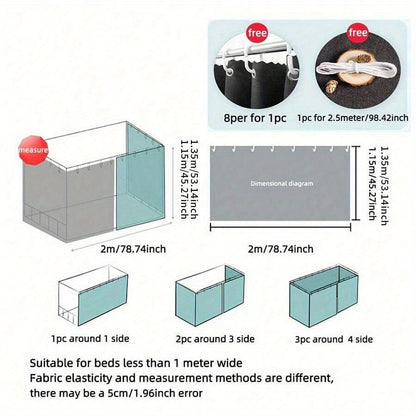 free

free

8per for 1pc

1pc for 2.5meter/98.42inch

measure

1.35m/53.14inch
1.15m/45.27inch

2m/78.74inch

Dimensional diagram

1.35m/53.14inch
1.15m/45.27inch

2m/78.74inch

1pc around 1 side

2pc around 3 side

3pc around 4 side

Suitable for beds less than 1 meter wide
Fabric elasticity and measurement methods are different, there may be a 5cm/1.96inch error