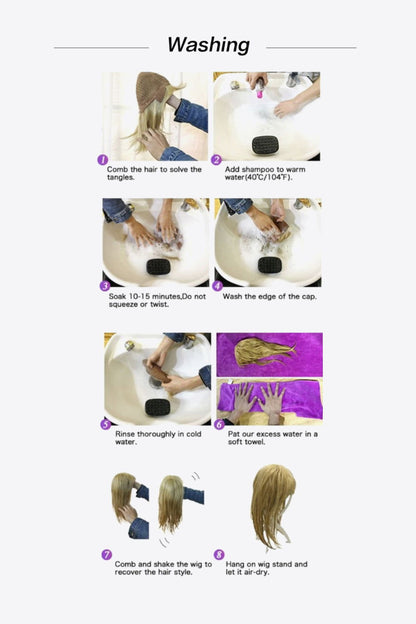 Washing

1 Comb the hair to solve the tangles.

2 Add shampoo to warm water(40℃/104℉).

3 Soak 10-15 minutes,Do not squeeze or twist.

4 Wash the edge of the cap.

5 Rinse thoroughly in cold water.

6 Pat our excess water in a soft towel.

7 Comb and shake the wig to recover the hair style.

8 Hang on wig stand and let it air-dry.