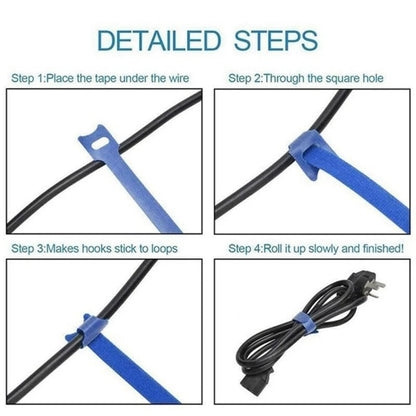 DETAILED STEPS

Step 1:Place the tape under the wire

Step 2:Through the square hole

Step 3:Makes hooks stick to loops

Step 4:Roll it up slowly and finished!