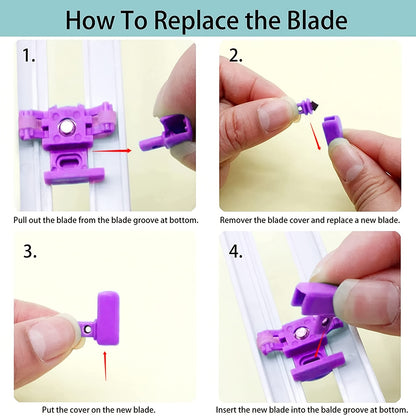 How To Replace the Blade

1.

Pull out the blade from the blade groove at bottom.

2.

Remover the blade cover and replace a new blade.

3.

Put the cover on the new blade.

4.

Insert the new blade into the balde groove at bottom.