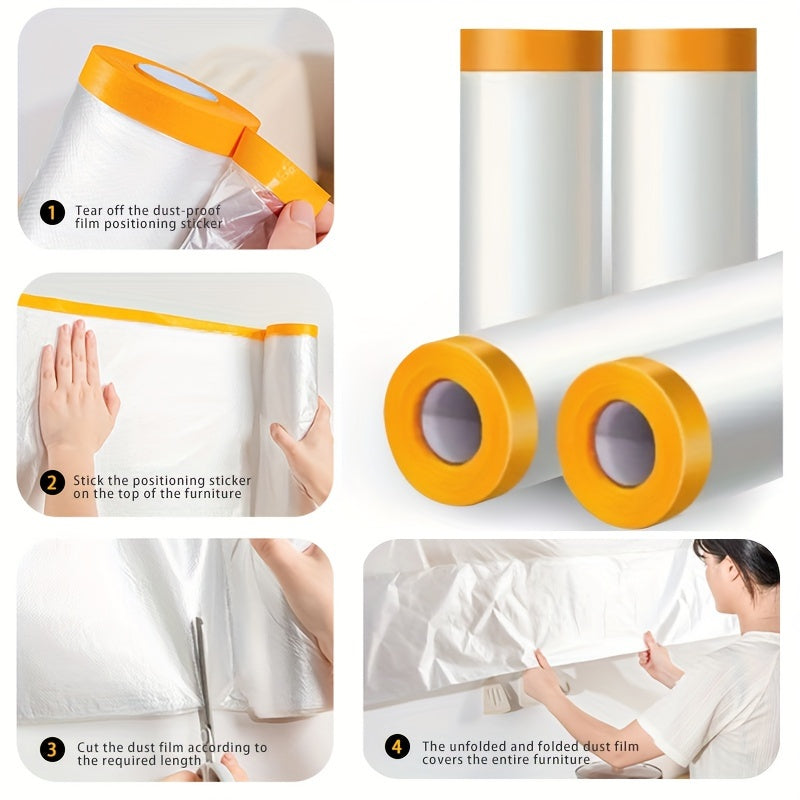 1 Tear off the dust-proof film positioning sticker

2 Stick the positioning sticker on the top of the furniture

3 Cut the dust film according to the required length

4 The unfolded and folded dust film covers the entire furniture