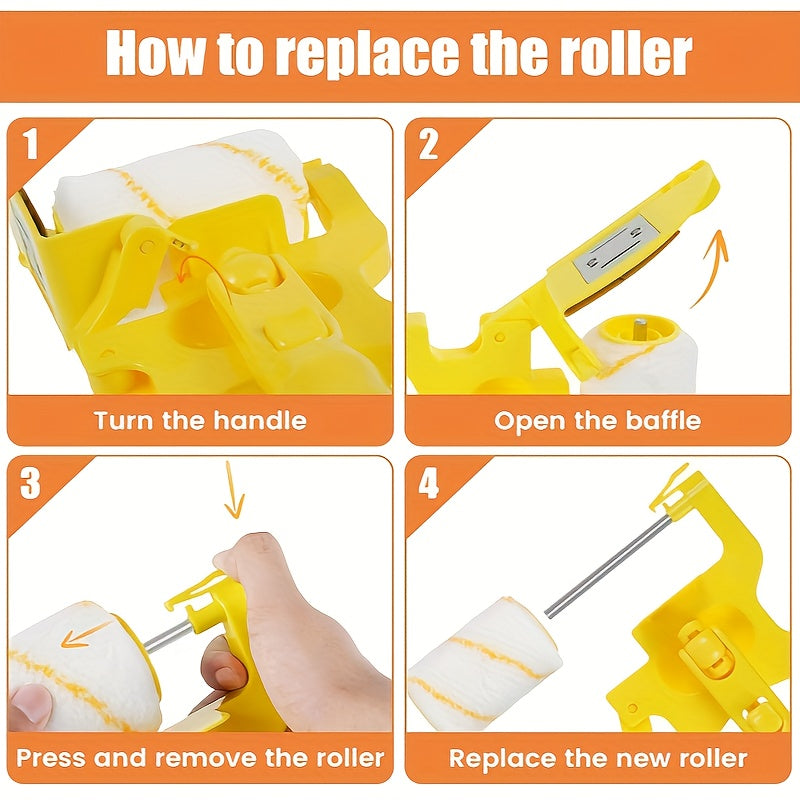 How to replace the roller

1

Turn the handle

2

Open the baffle

3

Press and remove the roller

4

Replace the new roller