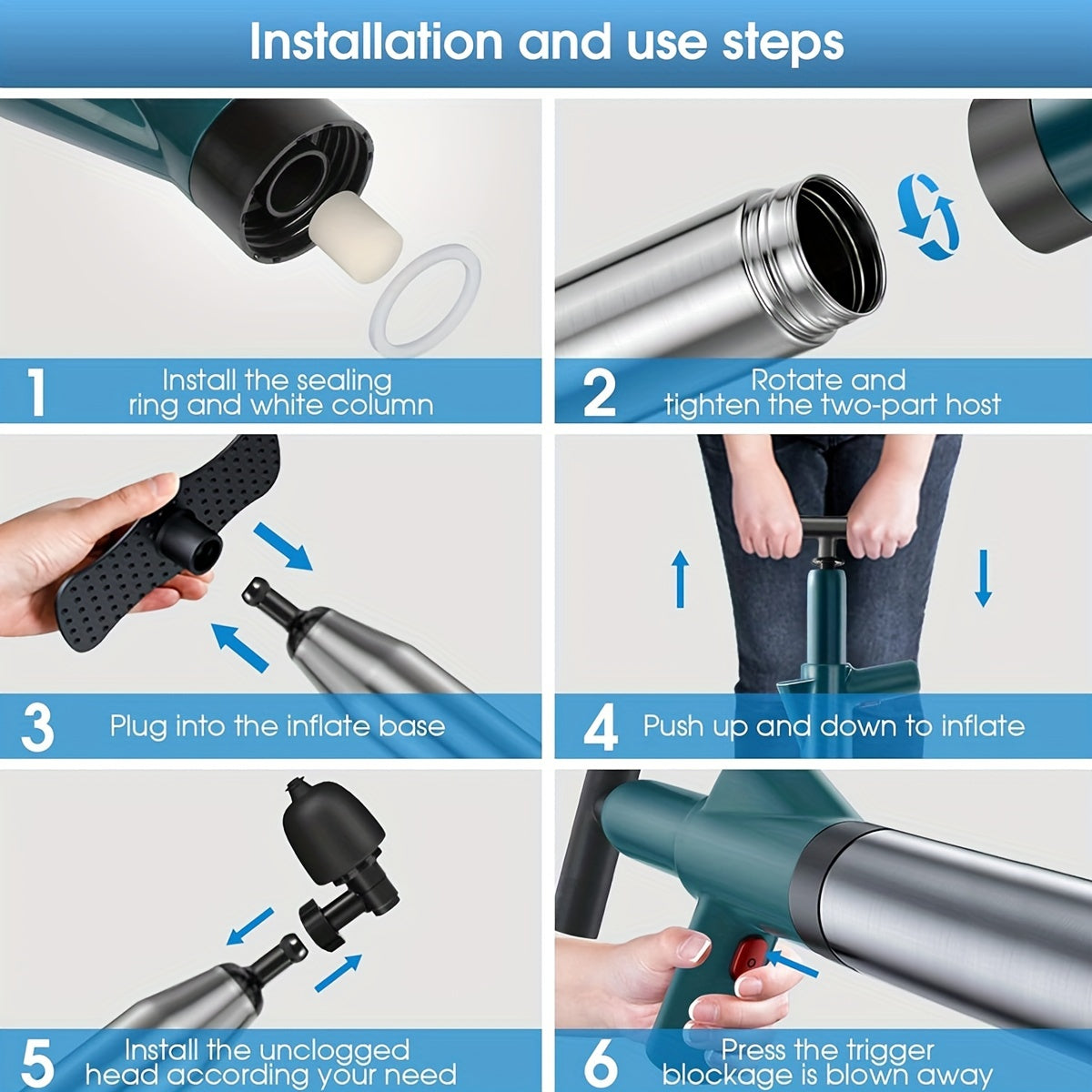 Installation and use steps

1 Install the sealing ring and white column

2 Rotate and tighten the two-part host

3 Plug into the inflate base

4 Push up and down to inflate

5 Install the unclogged head according your need

6 Press the trigger blockage is blown away