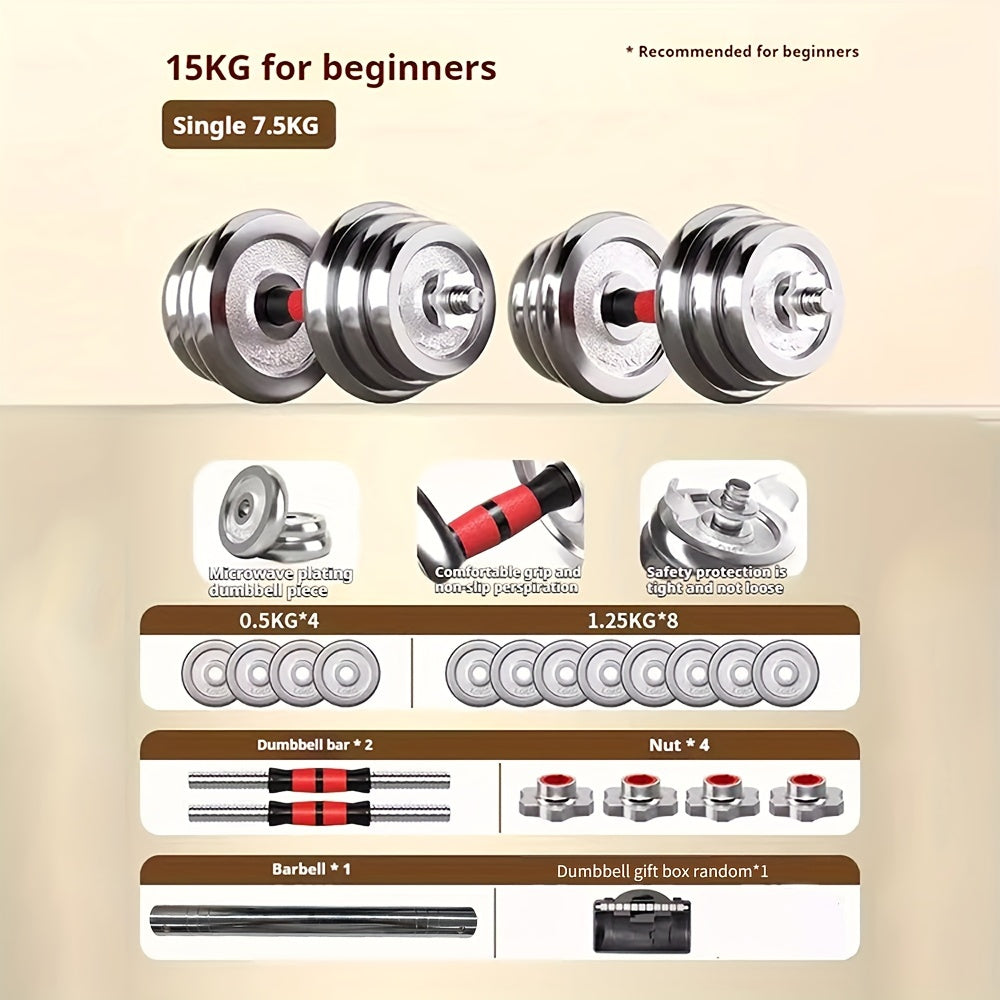 15KG for beginners

* Recommended for beginners

Single 7.5KG

Microwave plating dumbbell piece

Comfortable grip and non-slip perspiration

Safety protection is tight and not loose

0.5KG*4

1.25KG*8

Dumbbell bar * 2

Nut * 4

Barbell * 1

Dumbbell gift box random*1