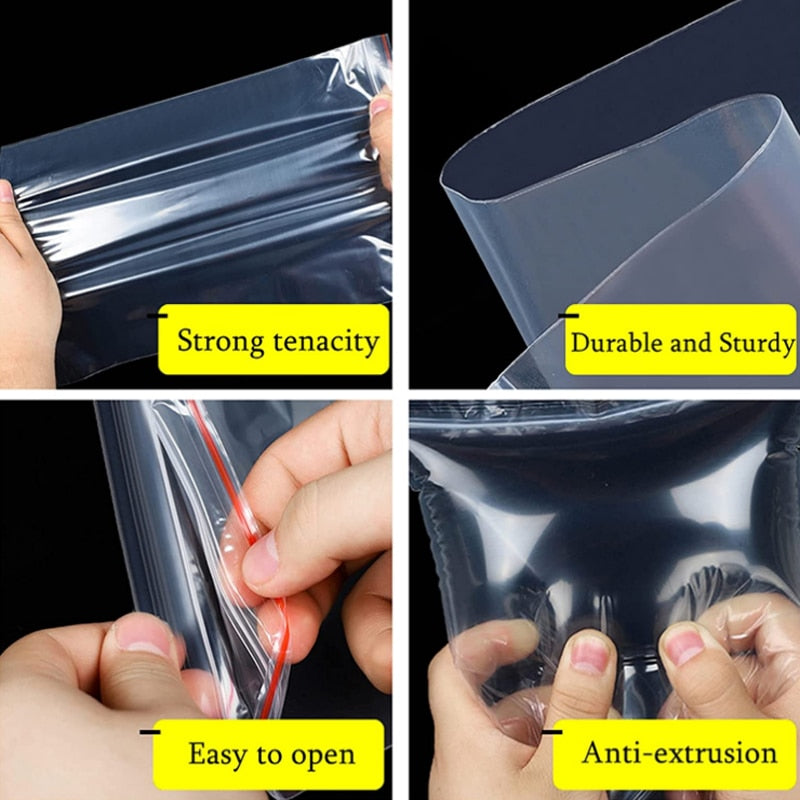 Strong tenacity

Durable and Sturdy

Easy to open

Anti-extrusion