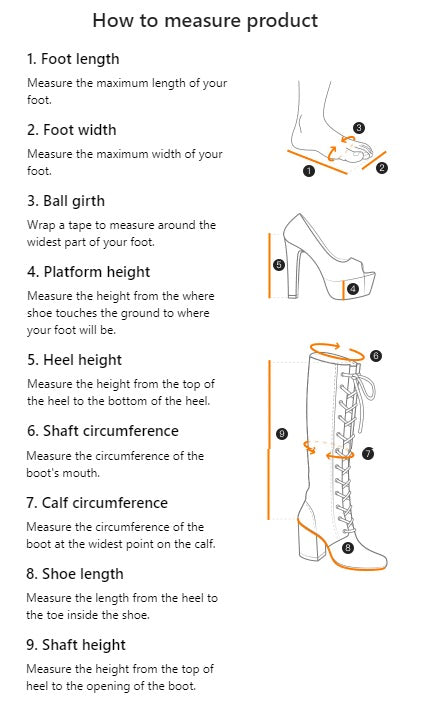 How to measure product

1. Foot length

Measure the maximum length of your foot.

2. Foot width

Measure the maximum width of your foot.

3. Ball girth

Wrap a tape to measure around the widest part of your foot.

4. Platform height

Measure the height from the where shoe touches the ground to where your foot will be.

5. Heel height

Measure the height from the top of the heel to the bottom of the heel.

6. Shaft circumference

Measure the circumference of the boot's mouth.

7. Calf circumference

Measure the circumference of the boot at the widest point on the calf.

8. Shoe length

Measure the length from the heel to the toe inside the shoe.

9. Shaft height

Measure the height from the top of heel to the opening of the boot.

3
1
2
5
4
6
9
7
8