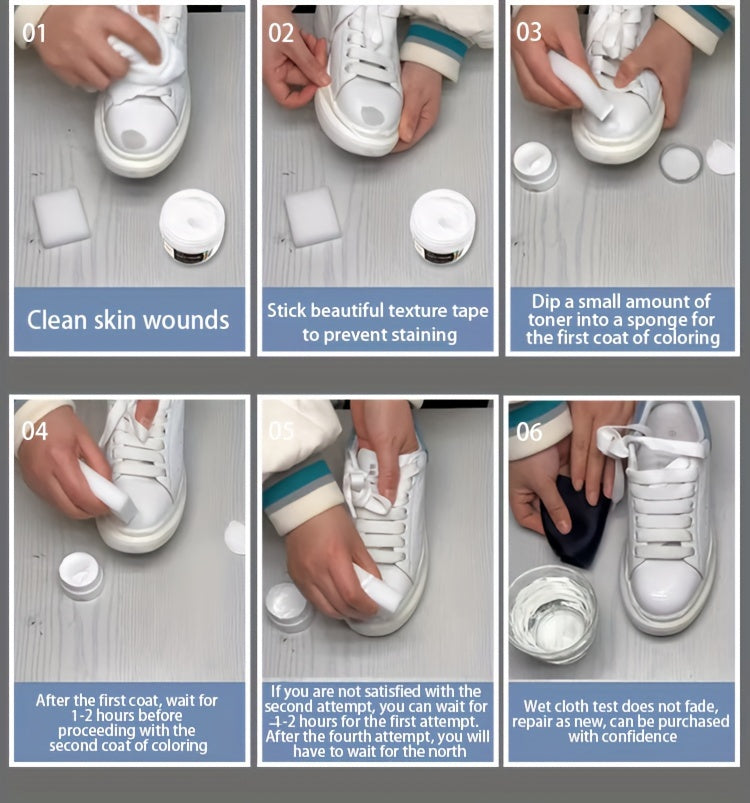 01

Clean skin wounds

02

Stick beautiful texture tape to prevent staining

03

Dip a small amount of toner into a sponge for the first coat of coloring

04

After the first coat, wait for 1-2 hours before proceeding with the second coat of coloring

05

If you are not satisfied with the second attempt, you can wait for 1-2 hours for the first attempt. After the fourth attempt, you will have to wait for the north

06

Wet cloth test does not fade, repair as new, can be purchased with confidence