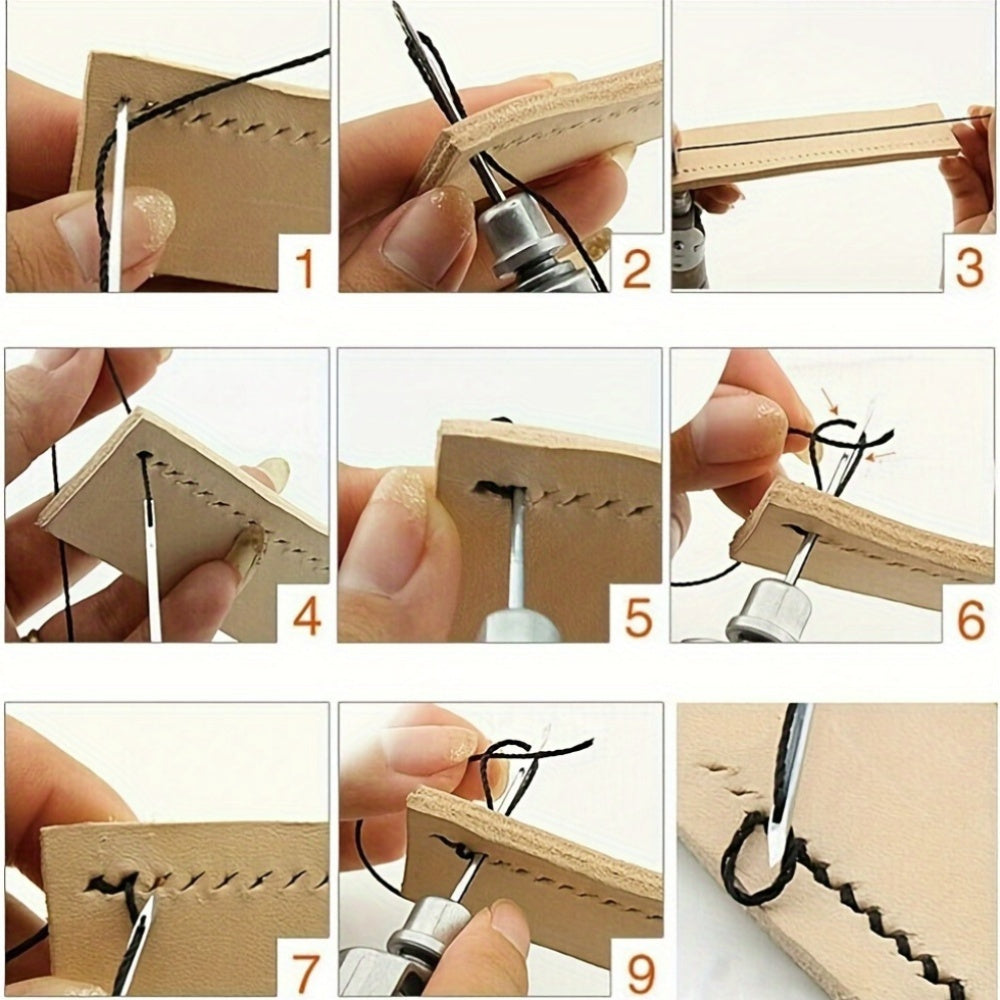 1
2
3
4
5
6
7
9