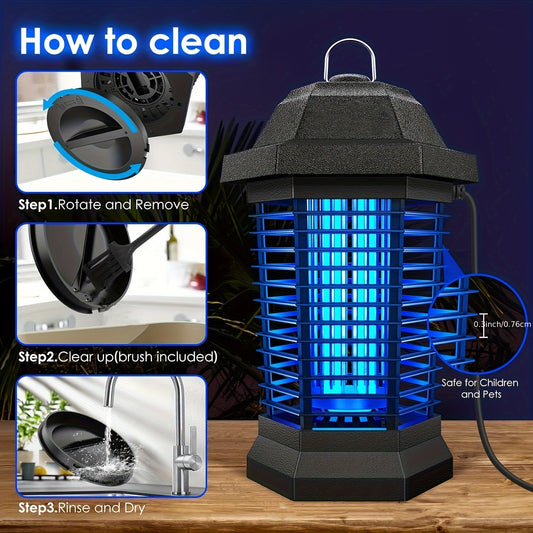 How to clean

Step1.Rotate and Remove

Step2.Clear up(brush included)

Step3.Rinse and Dry

0.3inch/0.76cm

Safe for Children and Pets