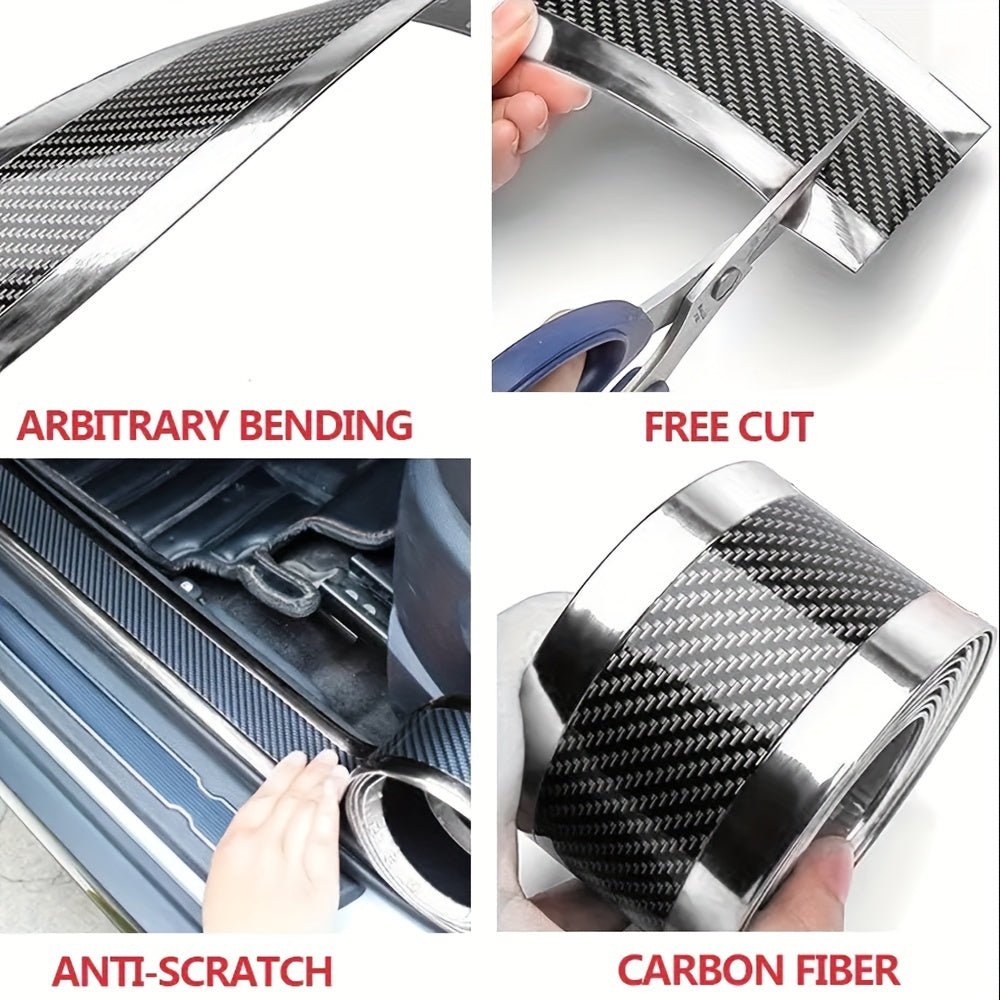 ARBITRARY BENDING

FREE CUT

ANTI-SCRATCH

CARBON FIBER