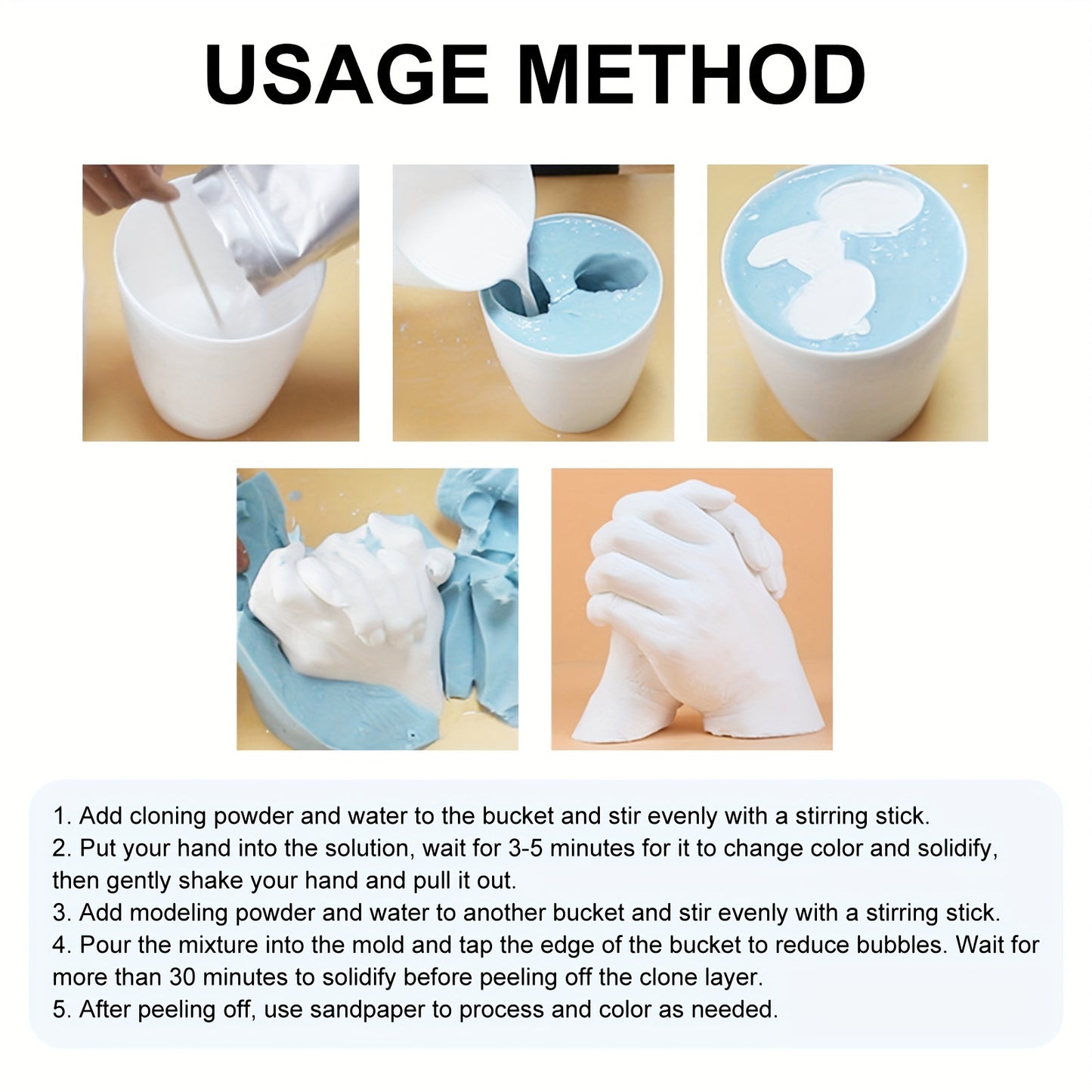 USAGE METHOD

1. Add cloning powder and water to the bucket and stir evenly with a stirring stick.
2. Put your hand into the solution, wait for 3-5 minutes for it to change color and solidify, then gently shake your hand and pull it out.
3. Add modeling powder and water to another bucket and stir evenly with a stirring stick.
4. Pour the mixture into the mold and tap the edge of the bucket to reduce bubbles. Wait for more than 30 minutes to solidify before peeling off the clone layer.
5. After peeling off, use sandpaper to process and color as needed.