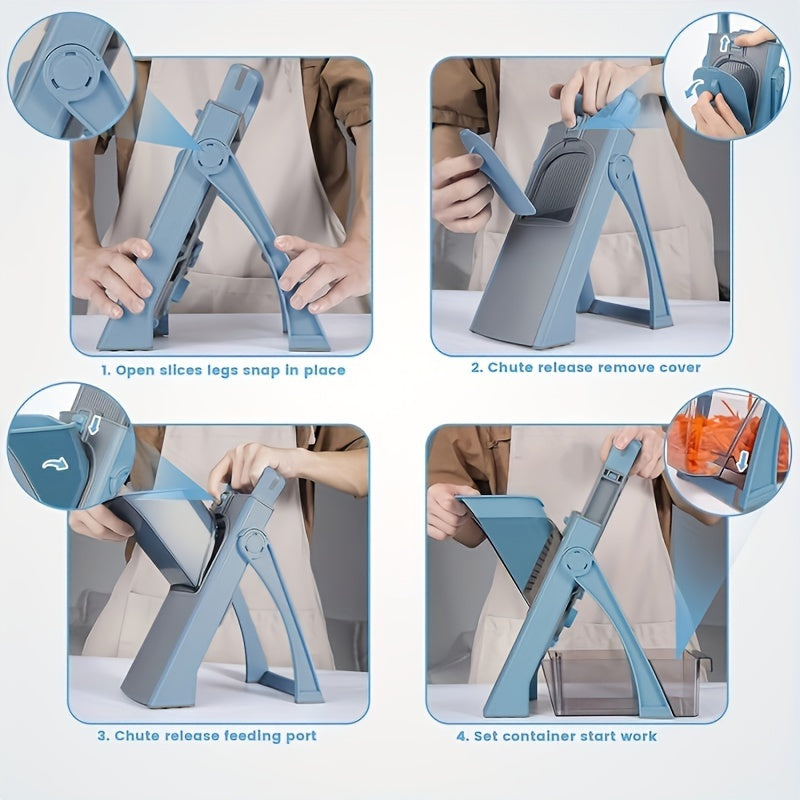 1. Open slices legs snap in place

2. Chute release remove cover

3. Chute release feeding port

4. Set container start work