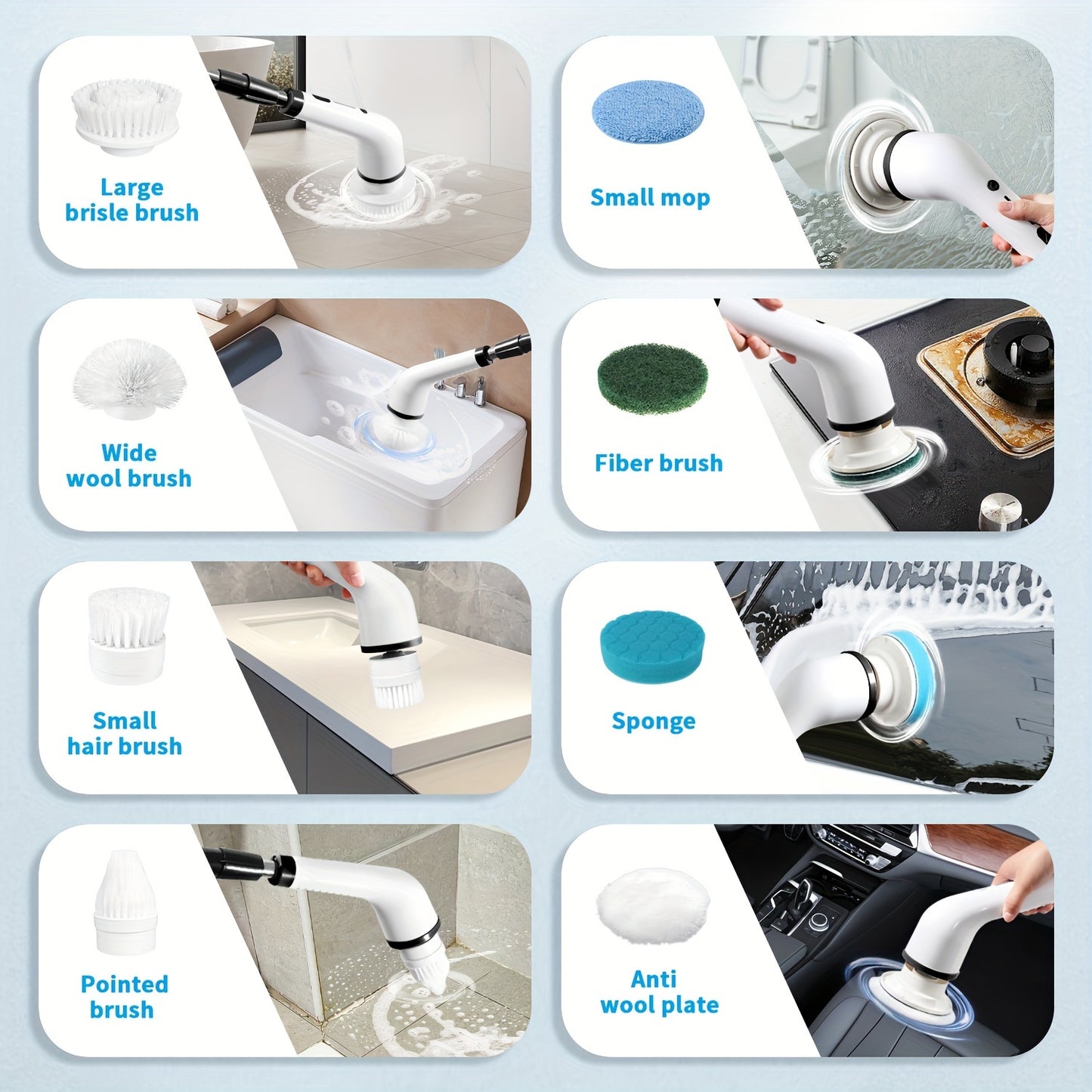 Large brisle brush

Small mop

Wide wool brush

Fiber brush

Small hair brush

Sponge

Pointed brush

Anti wool plate