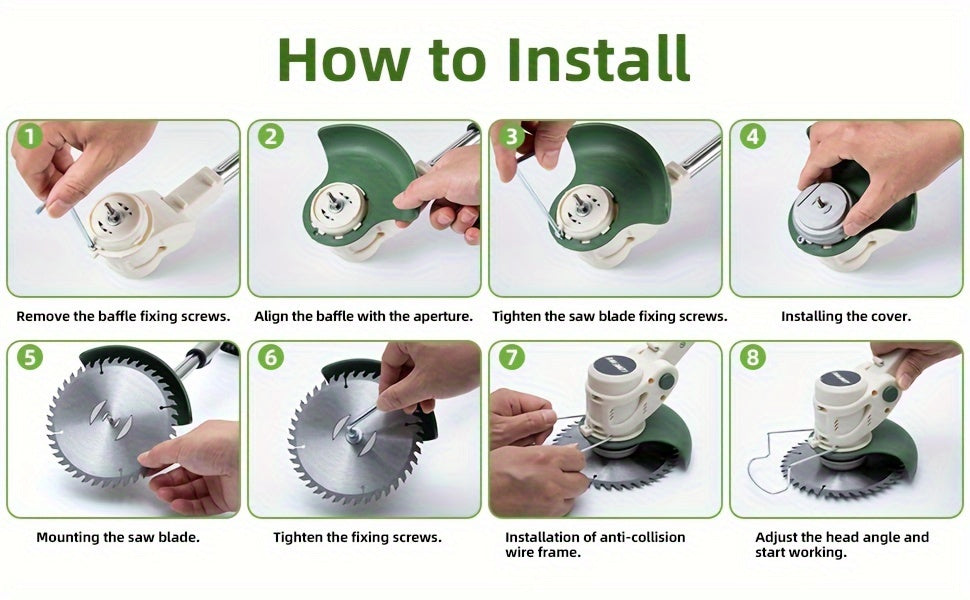 How to Install

1

Remove the baffle fixing screws.

2

Align the baffle with the aperture.

3

Tighten the saw blade fixing screws.

4

Installing the cover.

5

Mounting the saw blade.

6

Tighten the fixing screws.

7

Installation of anti-collision wire frame.

8

Adjust the head angle and start working.