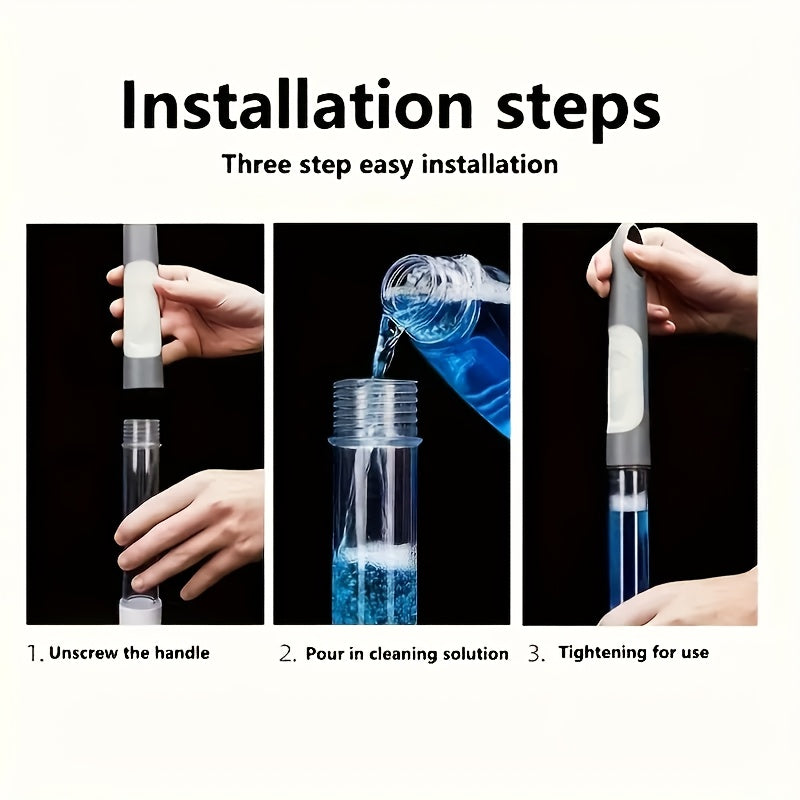 Installation steps

Three step easy installation

1. Unscrew the handle

2. Pour in cleaning solution

3. Tightening for use