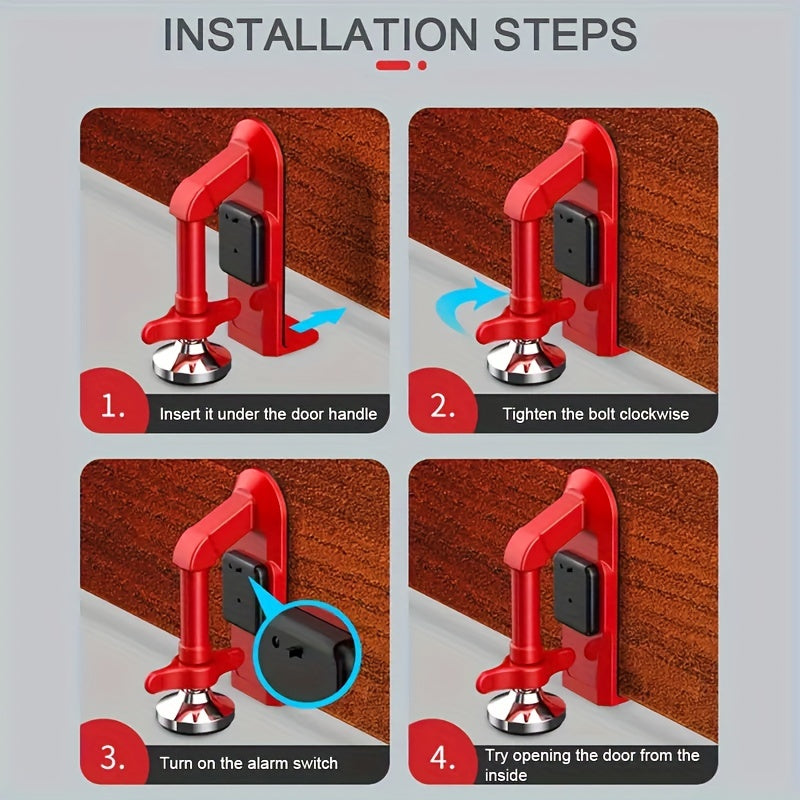 INSTALLATION STEPS

1. Insert it under the door handle

2. Tighten the bolt clockwise

3. Turn on the alarm switch

4. Try opening the door from the inside