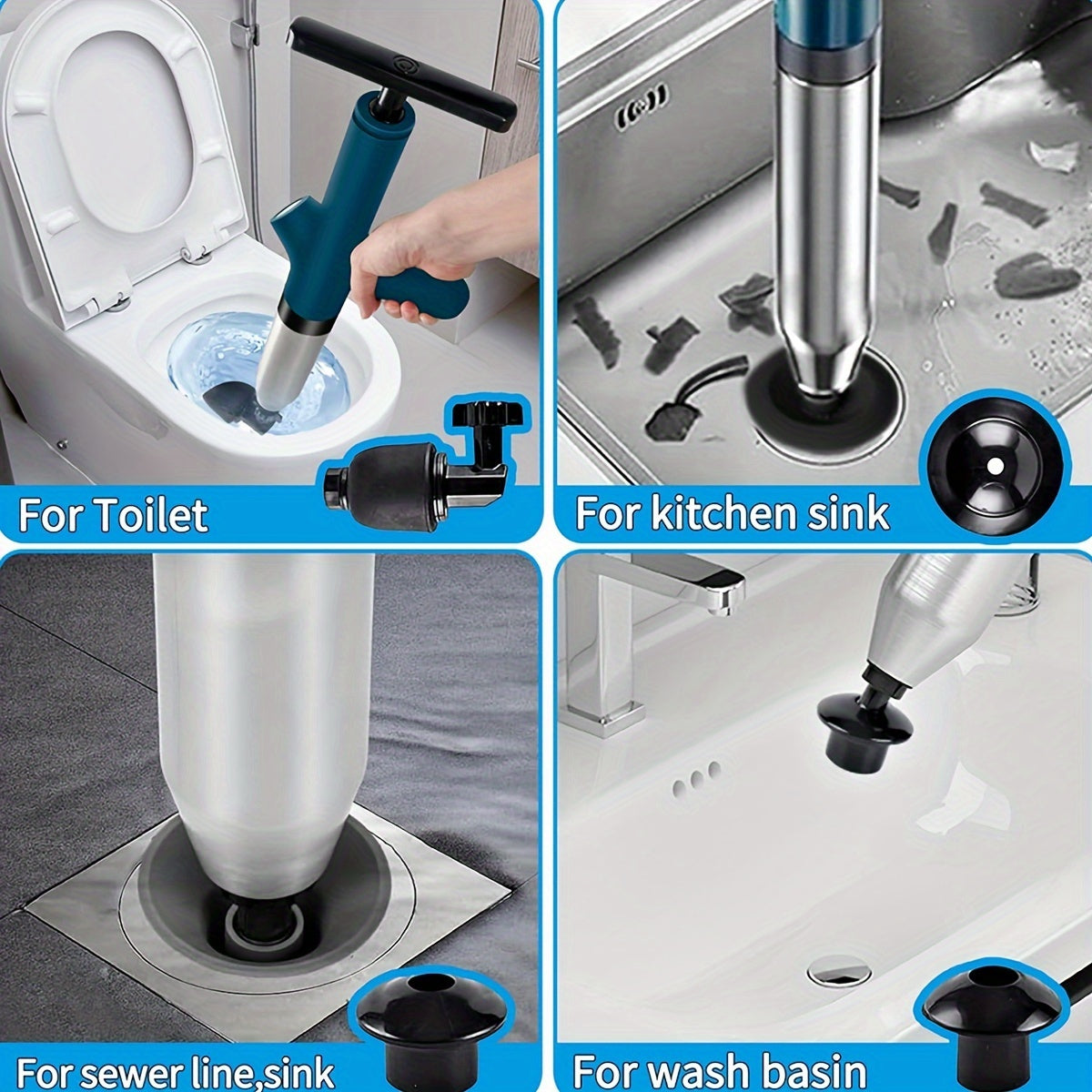 For Toilet

For kitchen sink

For sewer line,sink

For wash basin